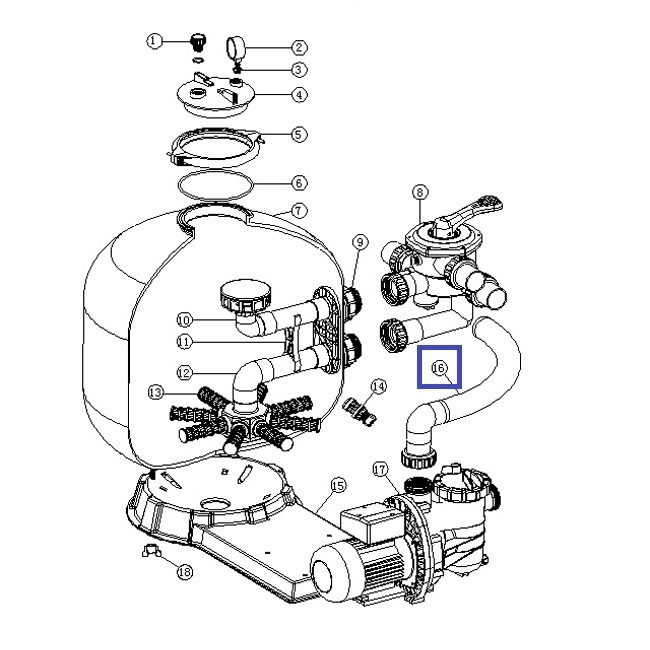 1
2
3
4
5
6
7
8
9
10
11
12
13
14
16
15
17
18