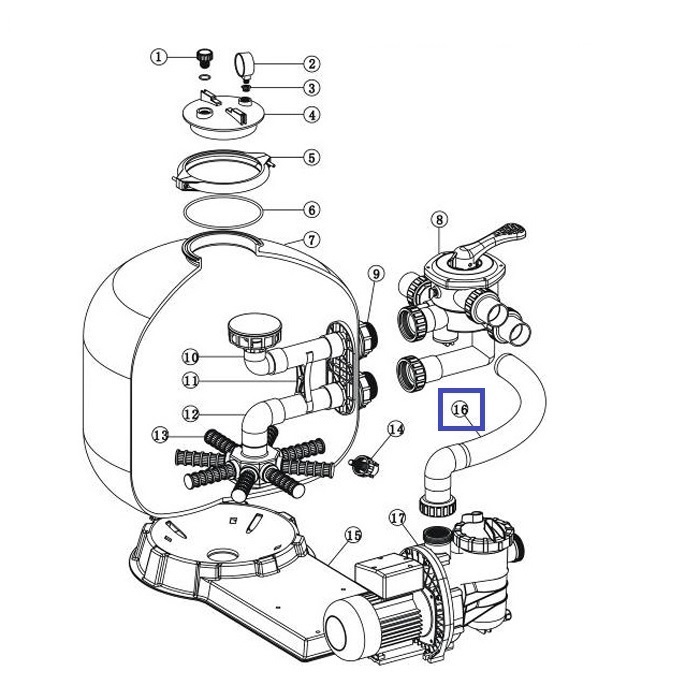 1
2
3
4
5
6
7
8
9
10
11
12
13
14
16
15
17