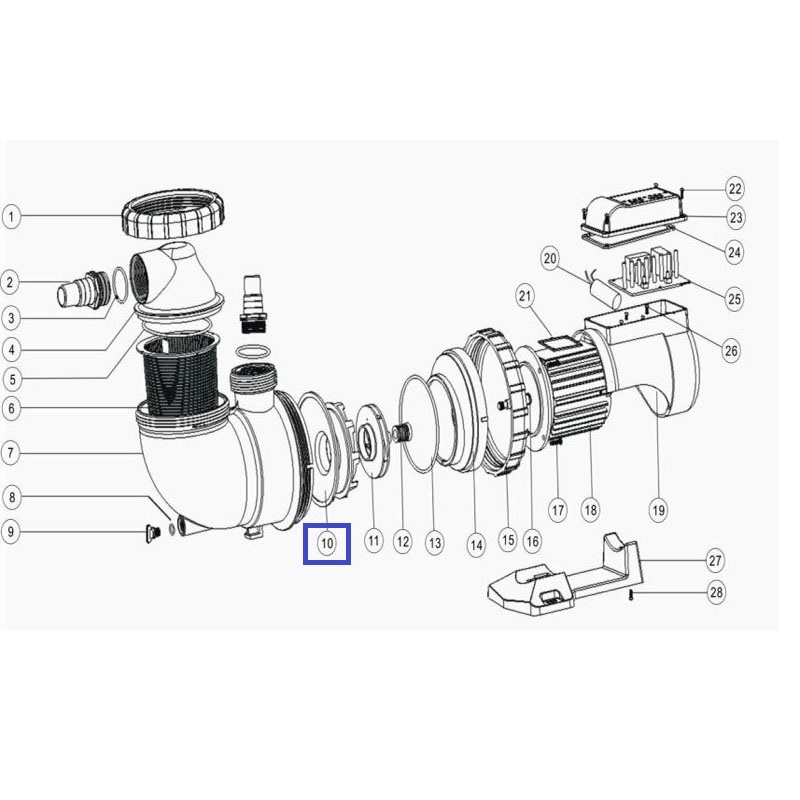 1
2
3
4
5
6
7
8
9
10
11
12
13
14
15
16
17
18
19
20
21
22
23
24
25
26
27
28