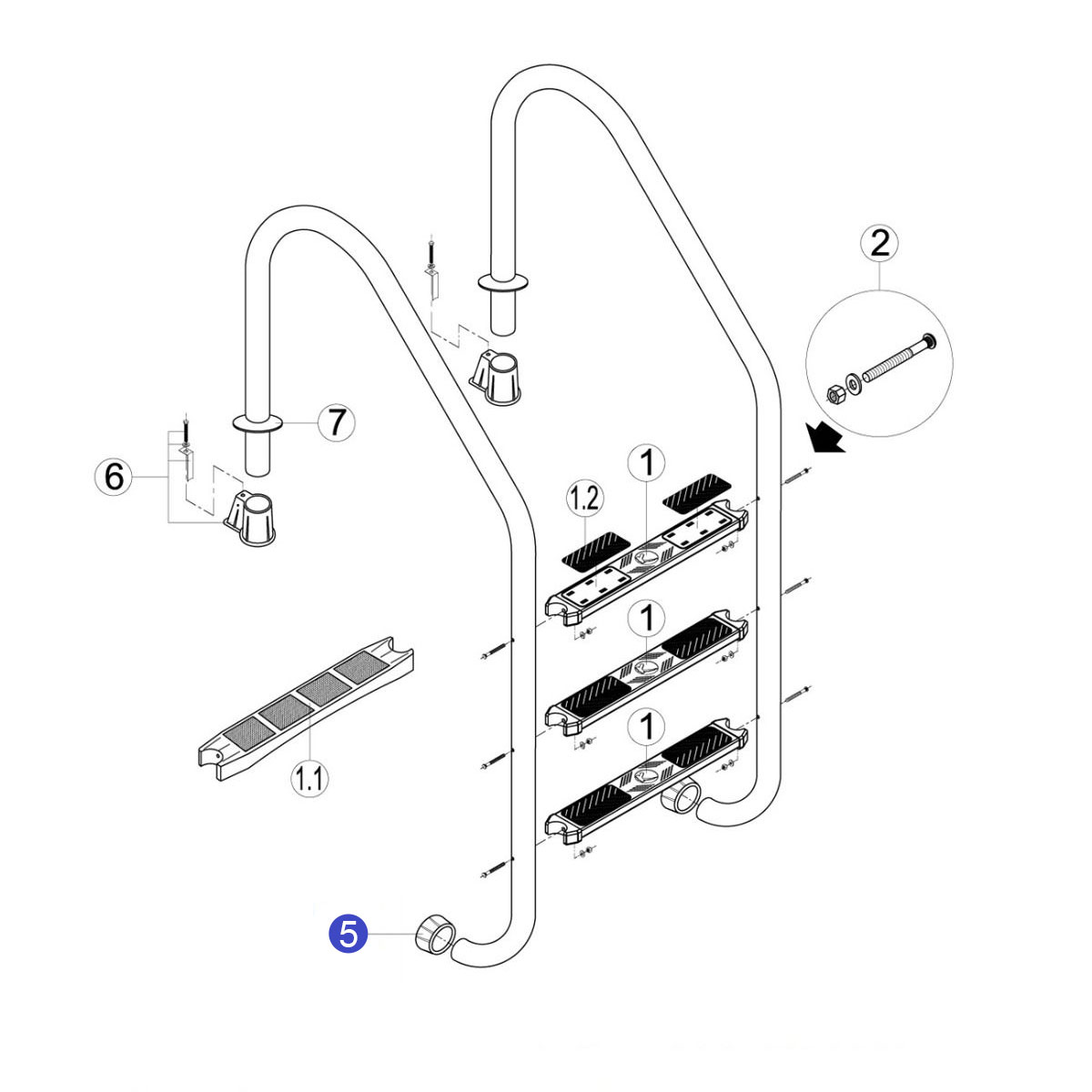 2
7
6
1.2
1
1
1
1.1
5