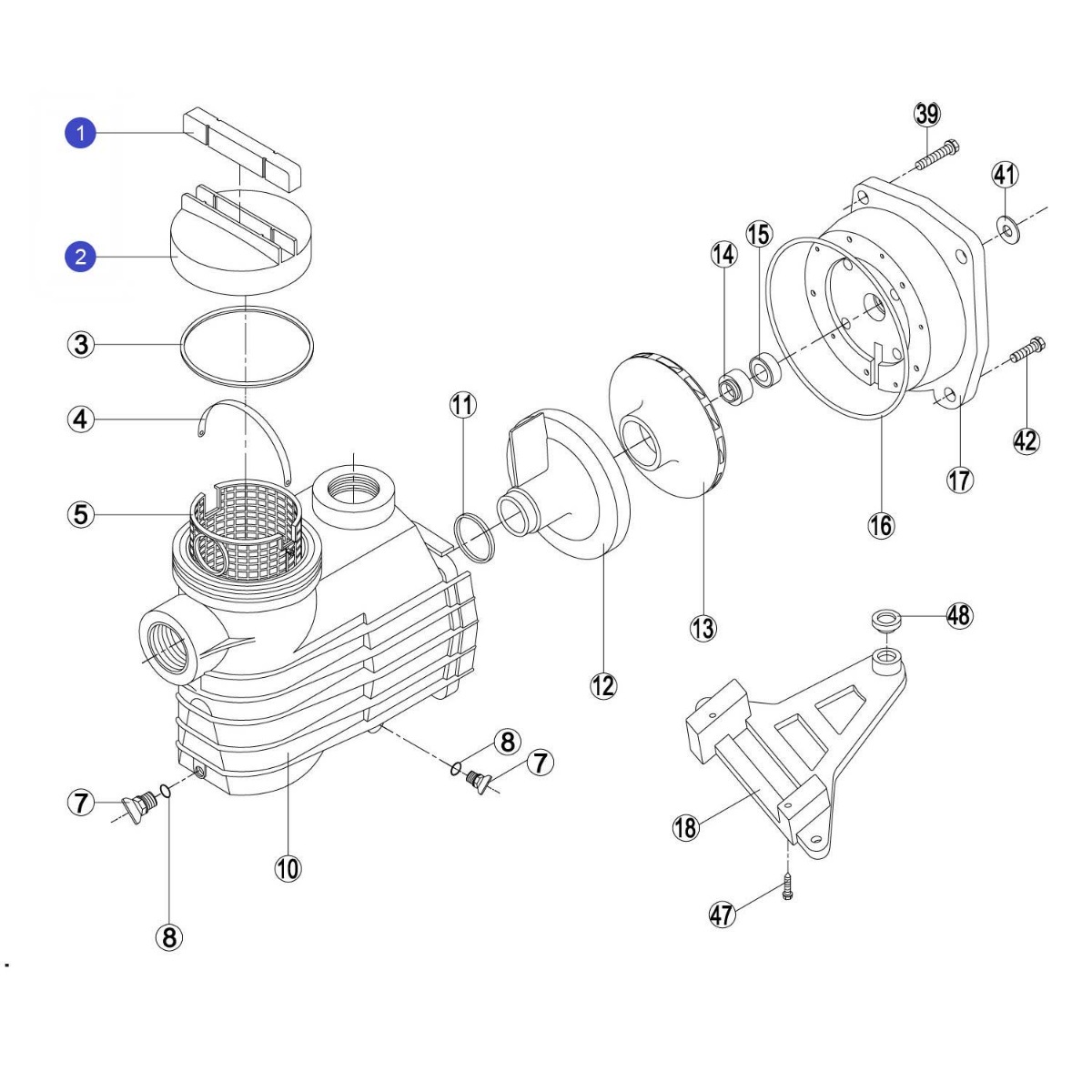 1
2
3
4
5
7
8
10
8
7
11
12
13
14
15
16
17
39
41
42
48
18
47