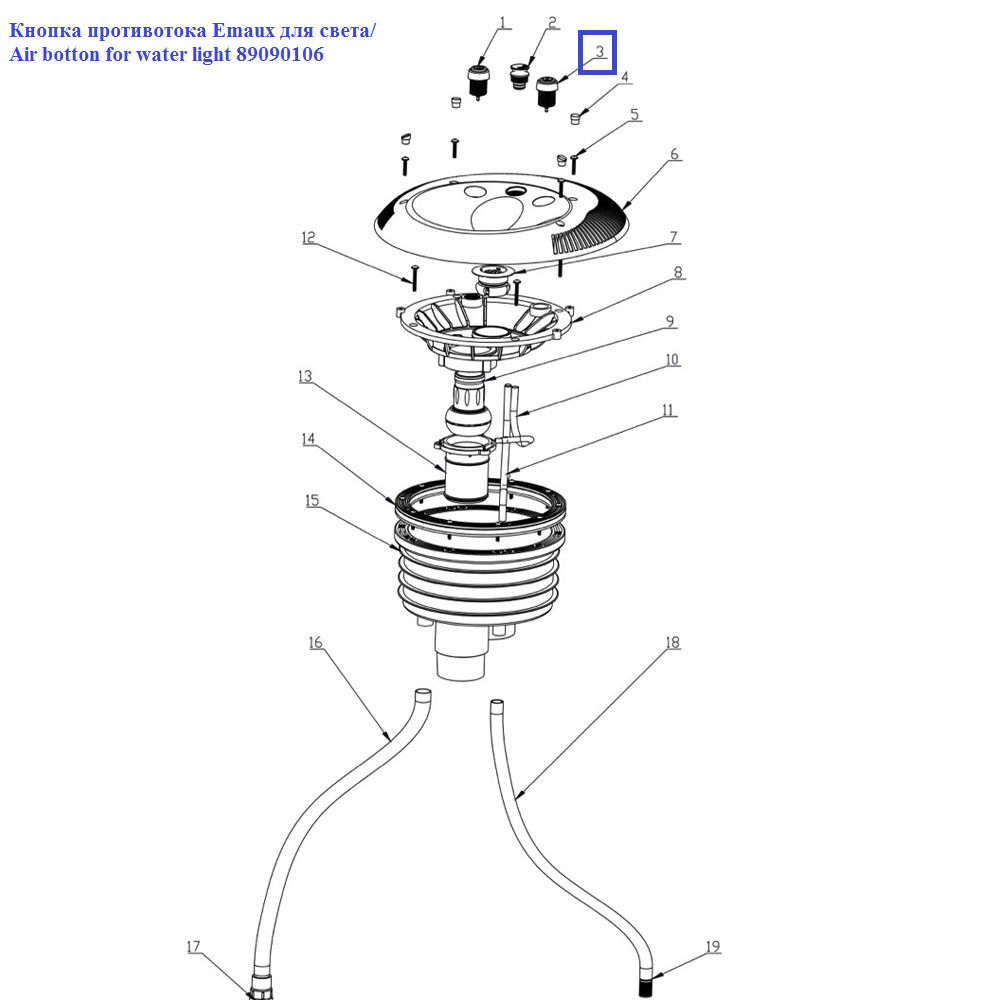 Кнопка противотока Emaux для света/
Air botton for water light 89090106

1
2
3
4
5
6
12
7
8
9
13
10
11
14
15
16
18
17
19