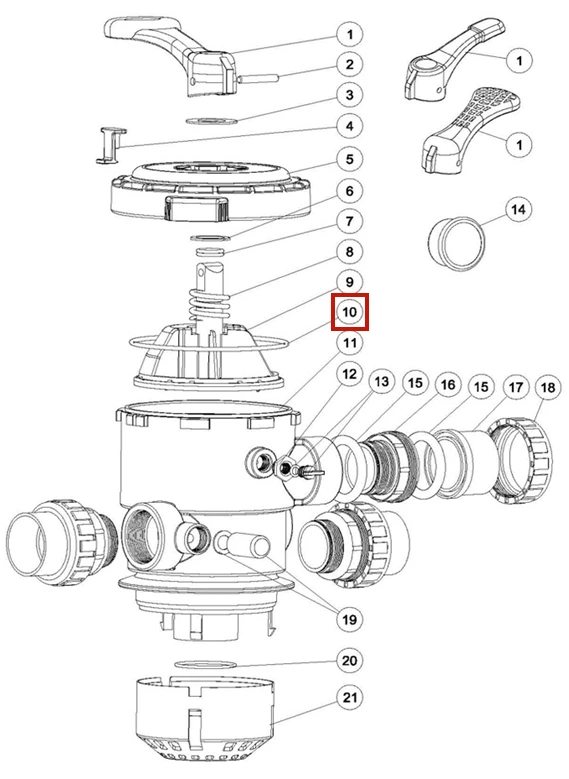 1
2
3
4
5
6
7
8
9
10
11
12
13
15
16
15
17
18
1
1
14
19
20
21