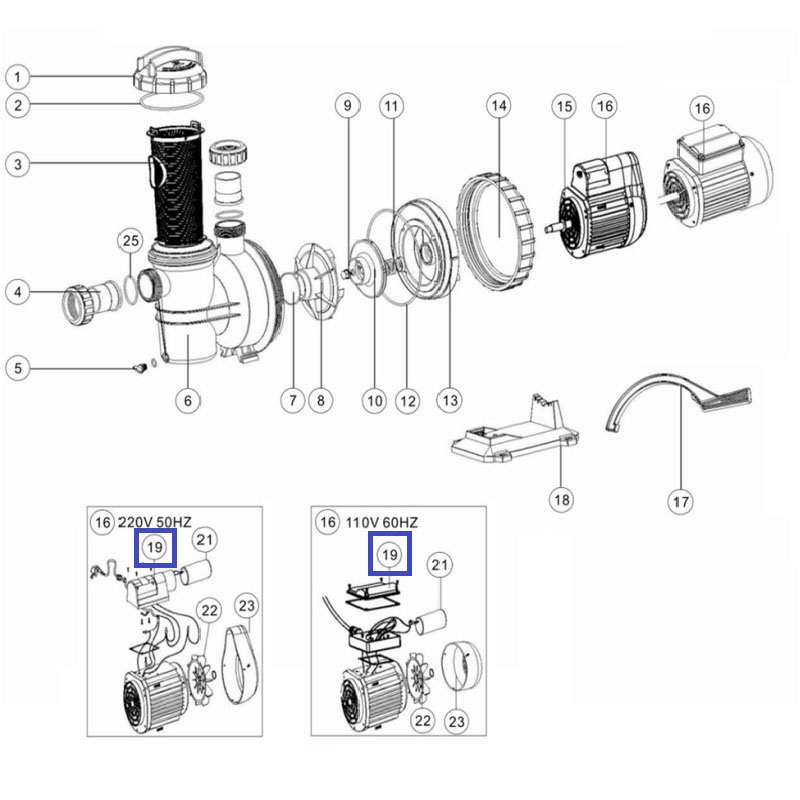 1
2
3
25
4
5
6
7
8
9
10
11
12
13
14
15
16
16
18
17

16 220V 50HZ
19
21
22
23

16 110V 60HZ
19
21
22
23