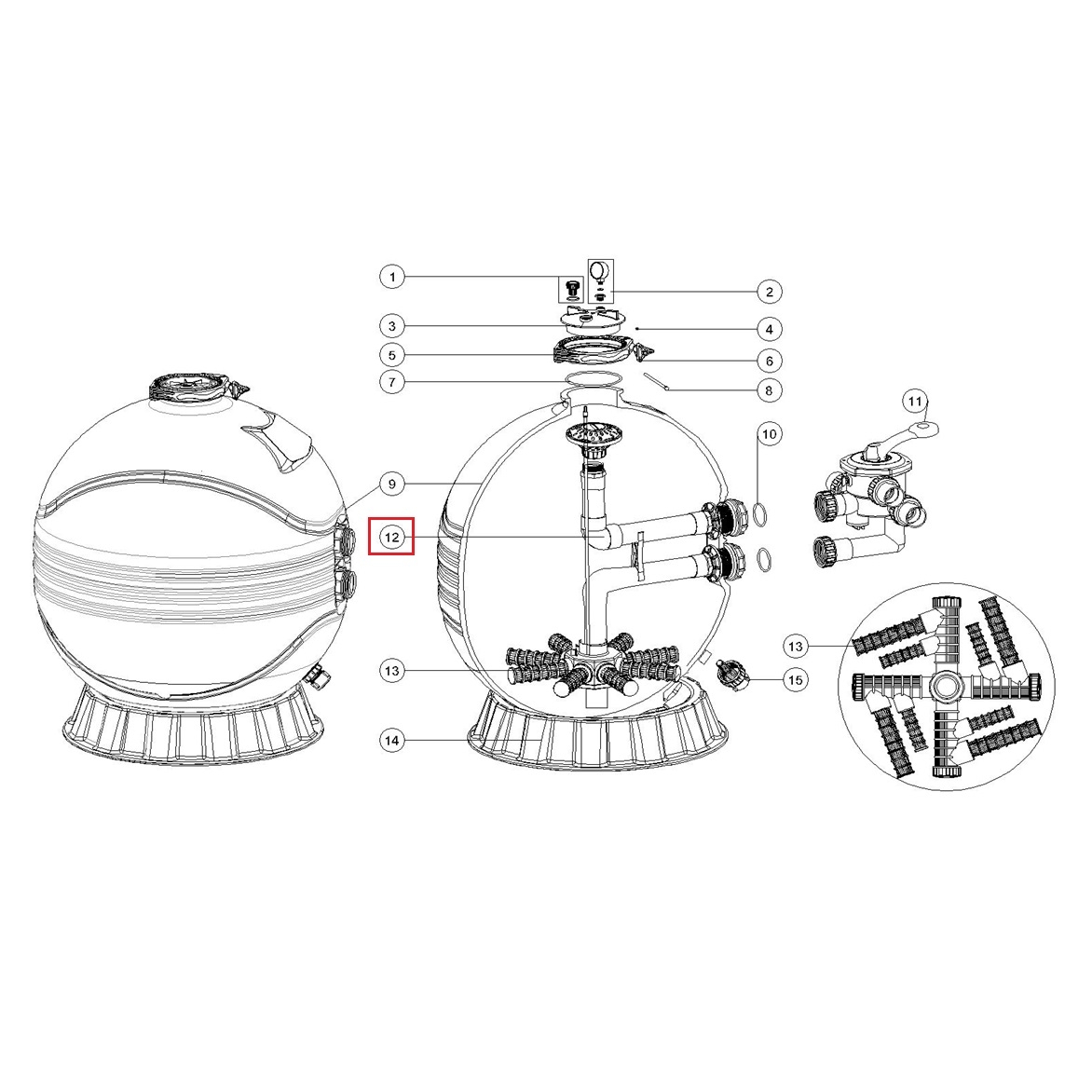 1
2
3
4
5
6
7
8
9
10
11
12
13
13
14
15