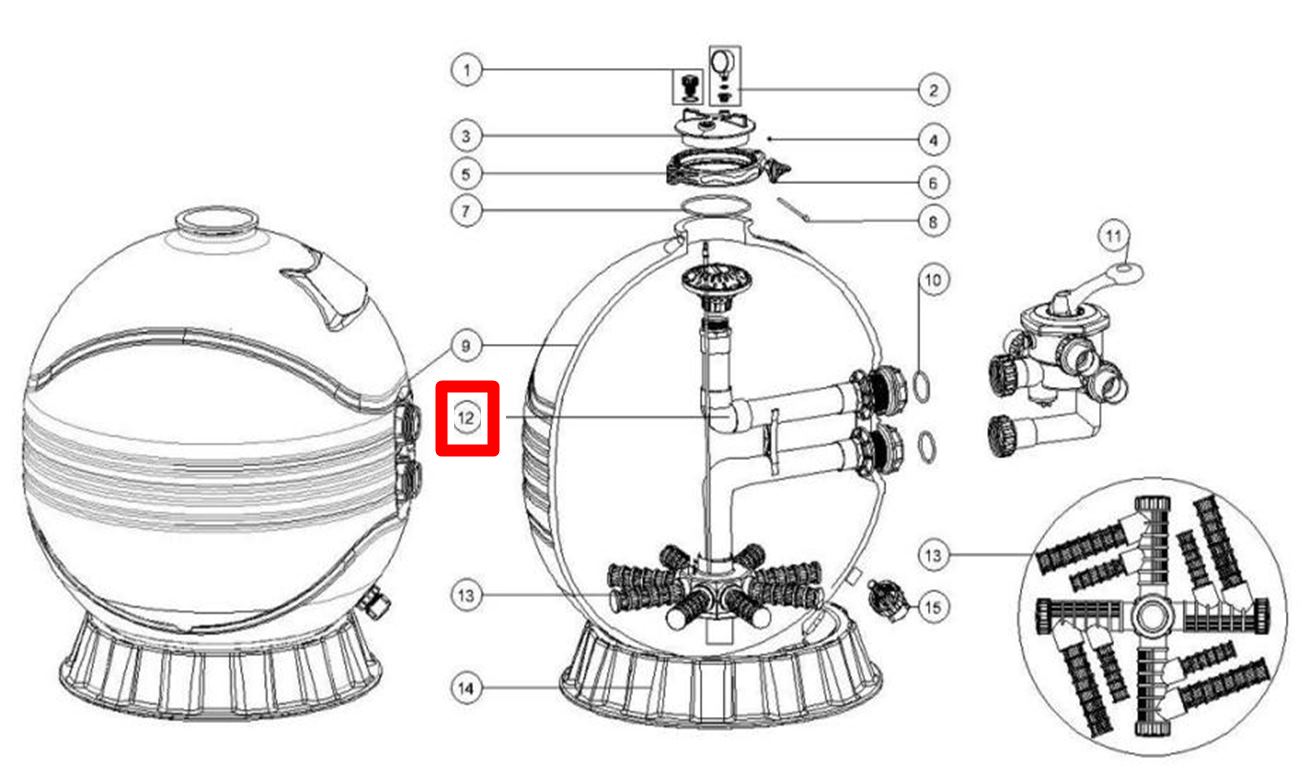 1
2
3
4
5
6
7
8
9
10
11
12
13
13
14
15