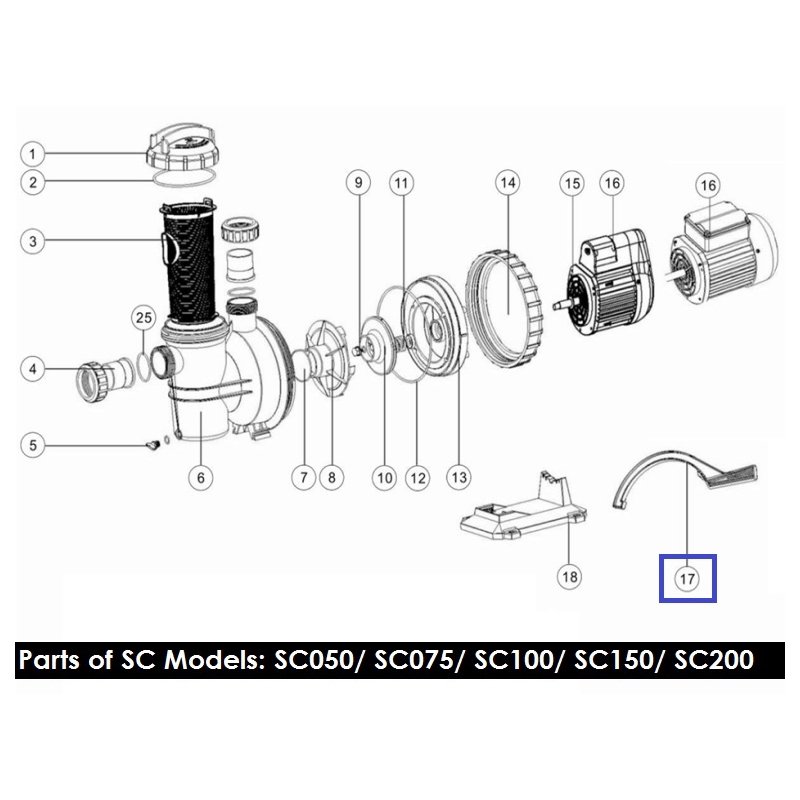 1
2
3
25
4
5
6
7
8
9
10
11
12
13
14
15
16
16
18
17

Parts of SC Models: SC050/ SC075/ SC100/ SC150/ SC200