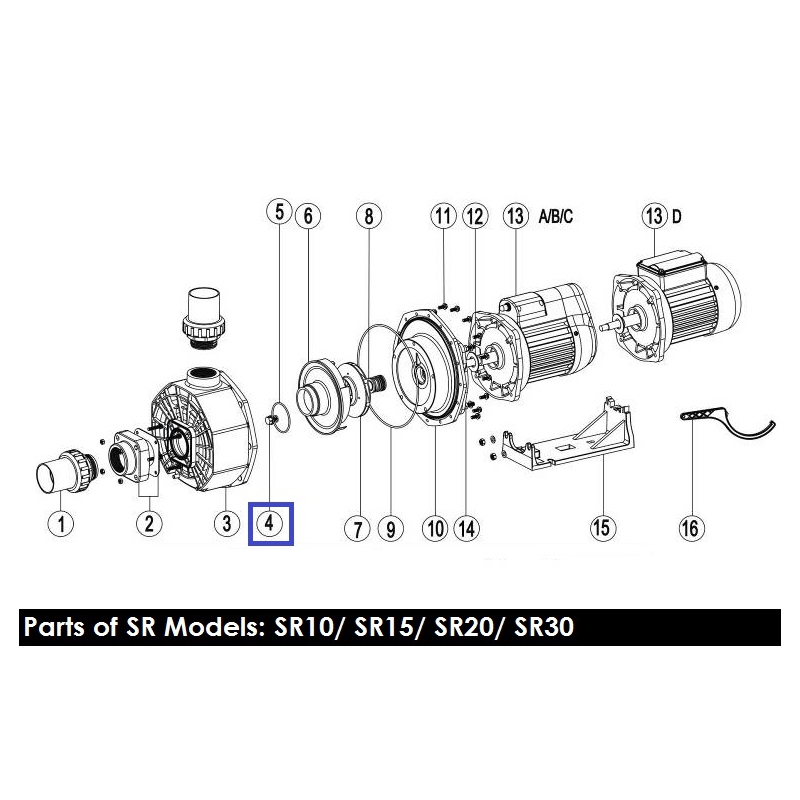 5
6
8
11
12
13 A/B/C
13 D
1
2
3
4
7
9
10
14
15
16

Parts of SR Models: SR10/ SR15/ SR20/ SR30