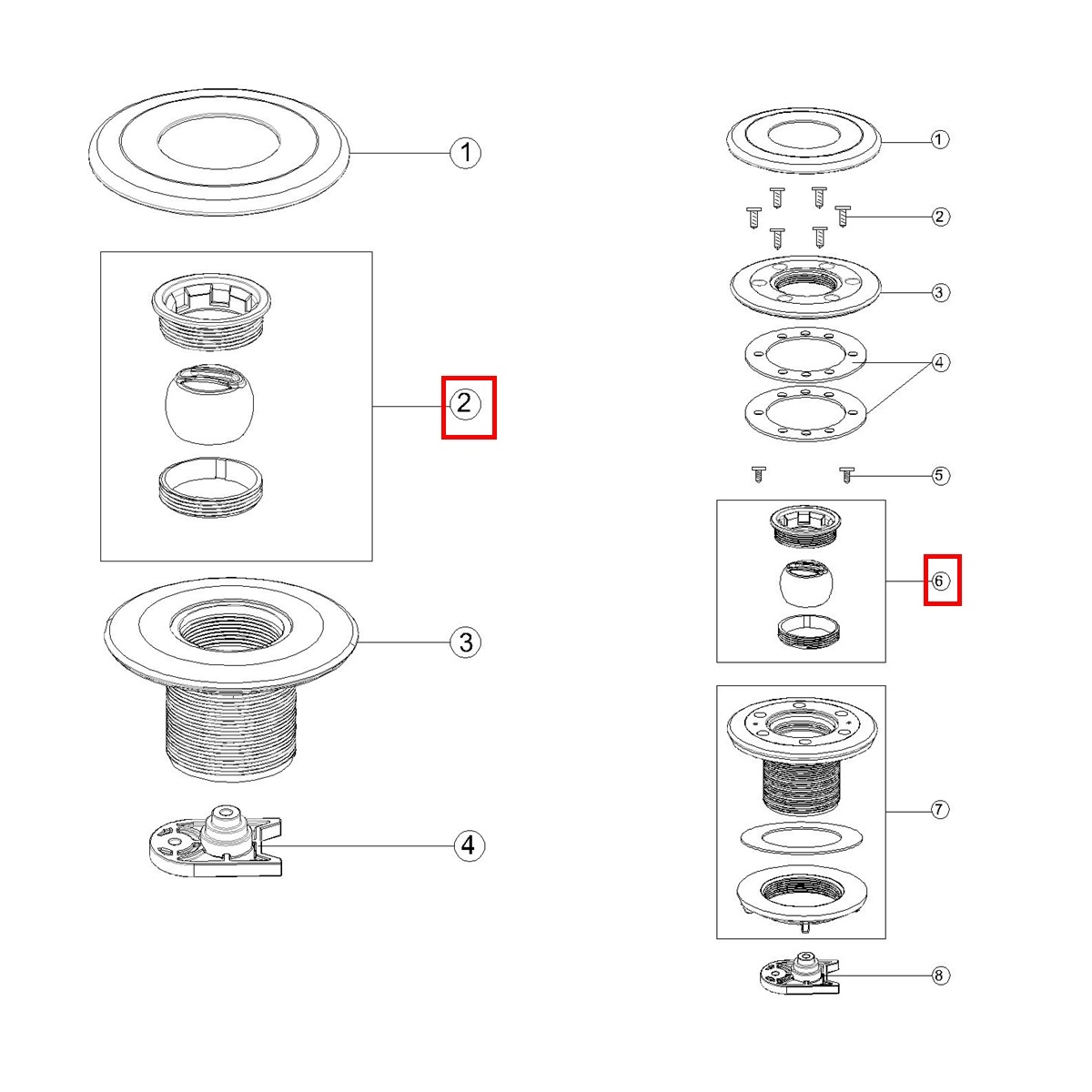 1
2
3
4
1
2
3
4
5
6
7
8